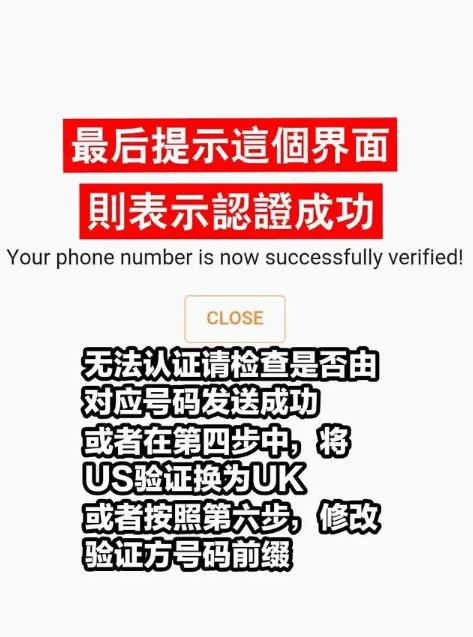 最后提示這個界面
則表示認證成功
Your phone number is now successfully verified!

CLOSE

无法认证请检查是否由
对应号码发送成功
或者在第四步中，将
US验证换为UK
或者按照第六步，修改
验证方号码前缀